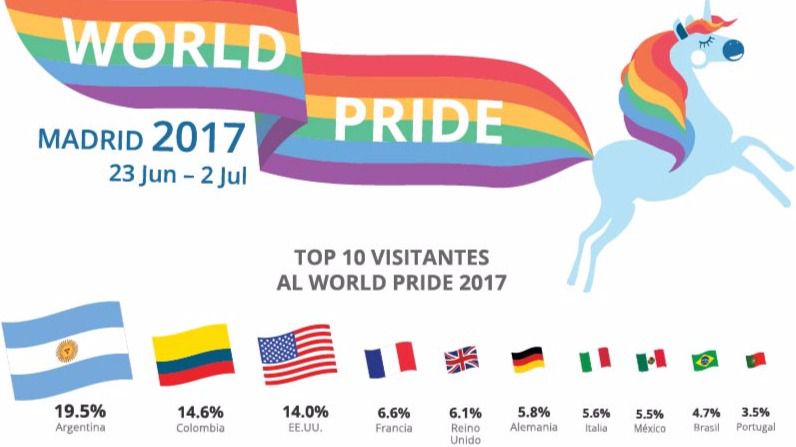 WORLD PRIDE

MADRID 2017
23 Jun – 2 Jul

TOP 10 VISITANTES AL WORLD PRIDE 2017

19.5%
Argentina

14.6%
Colombia

14.0%
EE.UU.

6.6%
Francia

6.1%
Reino Unido

5.8%
Alemania

5.6%
Italia

5.5%
México

4.7%
Brasil

3.5%
Portugal